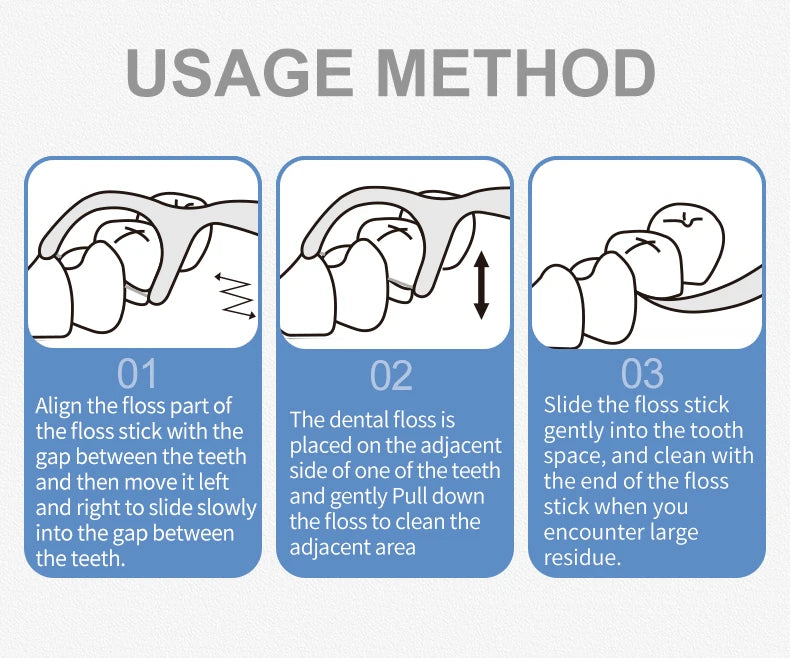 USAGE METHOD

01
Align the floss part of the floss stick with the gap between the teeth and then move it left and right to slide slowly into the gap between the teeth.

02
The dental floss is placed on the adjacent side of one of the teeth and gently Pull down the floss to clean the adjacent area

03
Slide the floss stick gently into the tooth space, and clean with the end of the floss stick when you encounter large residue.